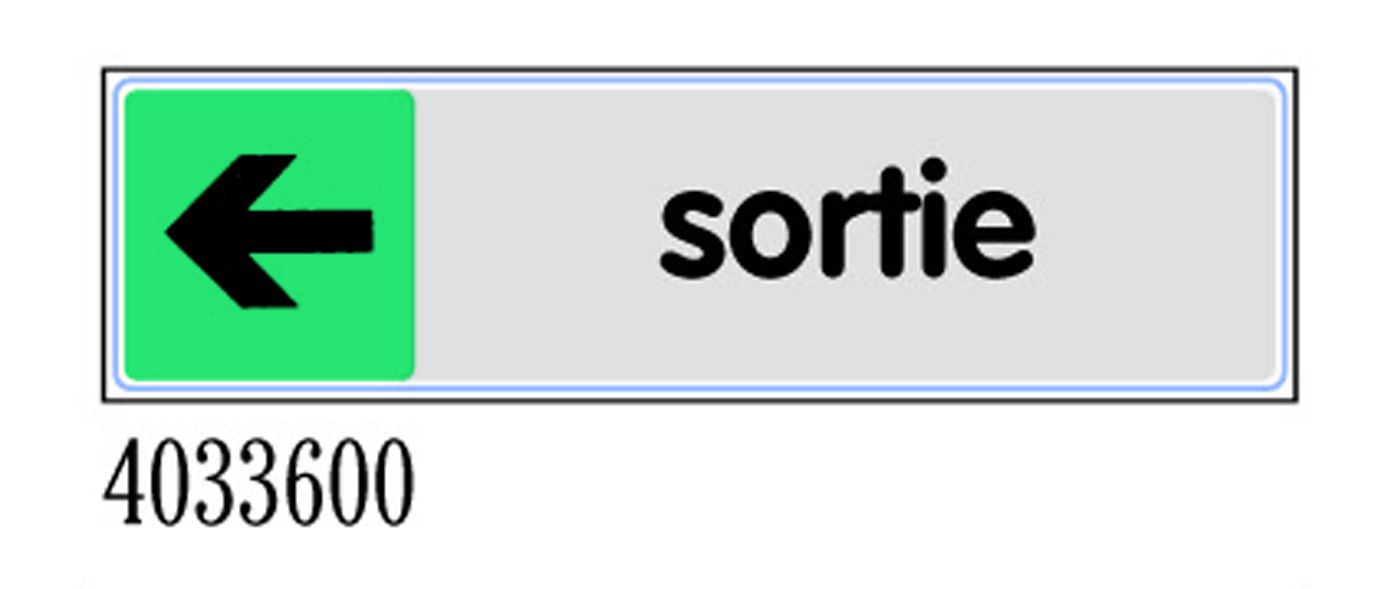 sortie

4033600